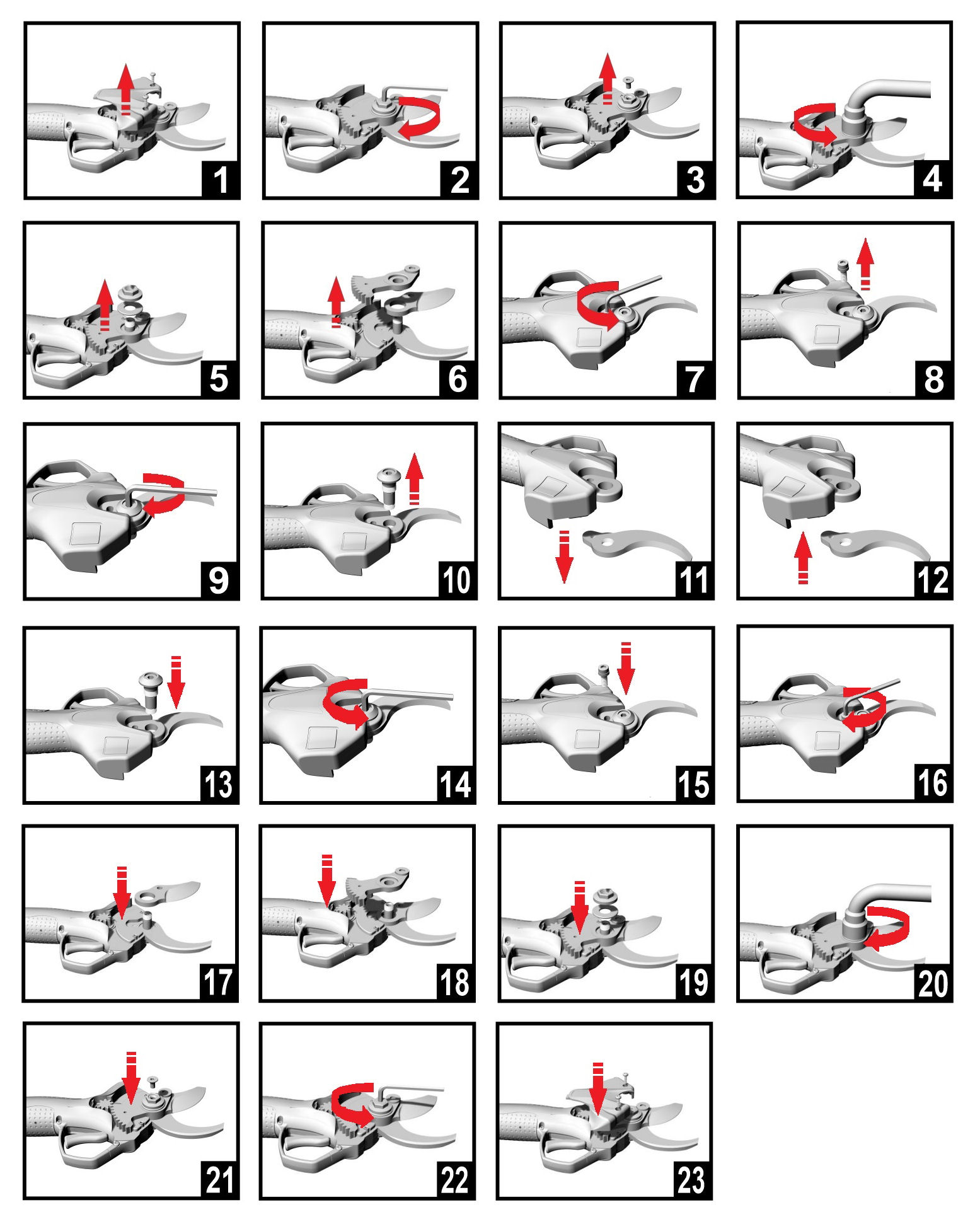 1
2
3
4
5
6
7
8
9
10
11
12
13
14
15
16
17
18
19
20
21
22
23